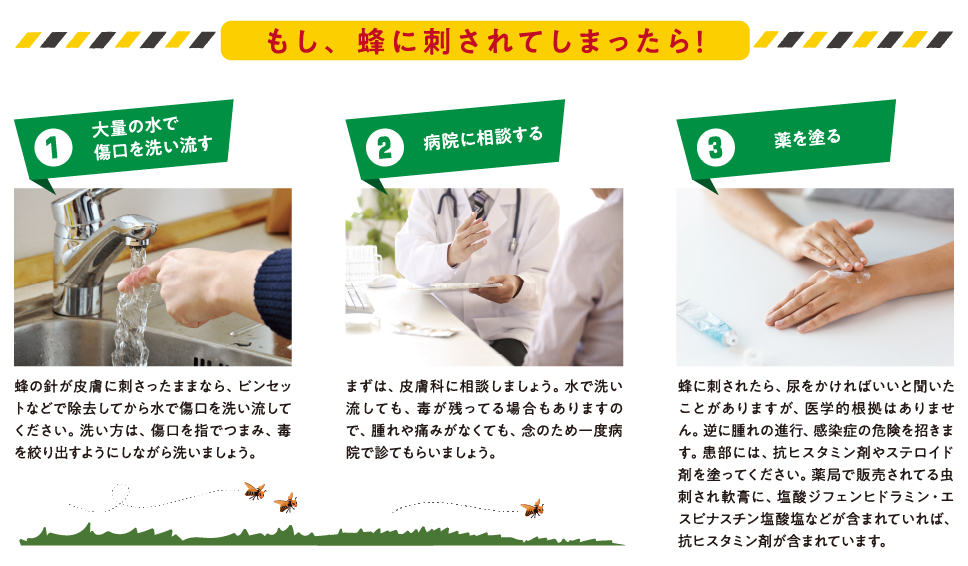 もし、蜂に刺されてしまったら!

1 大量の水で傷口を洗い流す

蜂の針が皮膚に刺さったままなら、ピンセットなどで除去してから水で傷口を洗い流してください。洗い方は、傷口を指でつまみ、毒を絞り出すようにしながら洗いましょう。

2 病院に相談する

まずは、皮膚科に相談しましょう。水で洗い流しても、毒が残ってる場合もありますので、腫れや痛みがなくても、念のため一度病院で診てもらいましょう。

3 薬を塗る

蜂に刺されたら、尿をかければいいと聞いたことがありますが、医学的根拠はありません。逆に腫れの進行、感染症の危険を招きます。患部には、抗ヒスタミン剤やステロイド剤を塗ってください。薬局で販売されてる虫刺され軟膏に、塩酸ジフェンヒドラミン・エスピナスチン塩酸塩などが含まれていれば、抗ヒスタミン剤が含まれています。