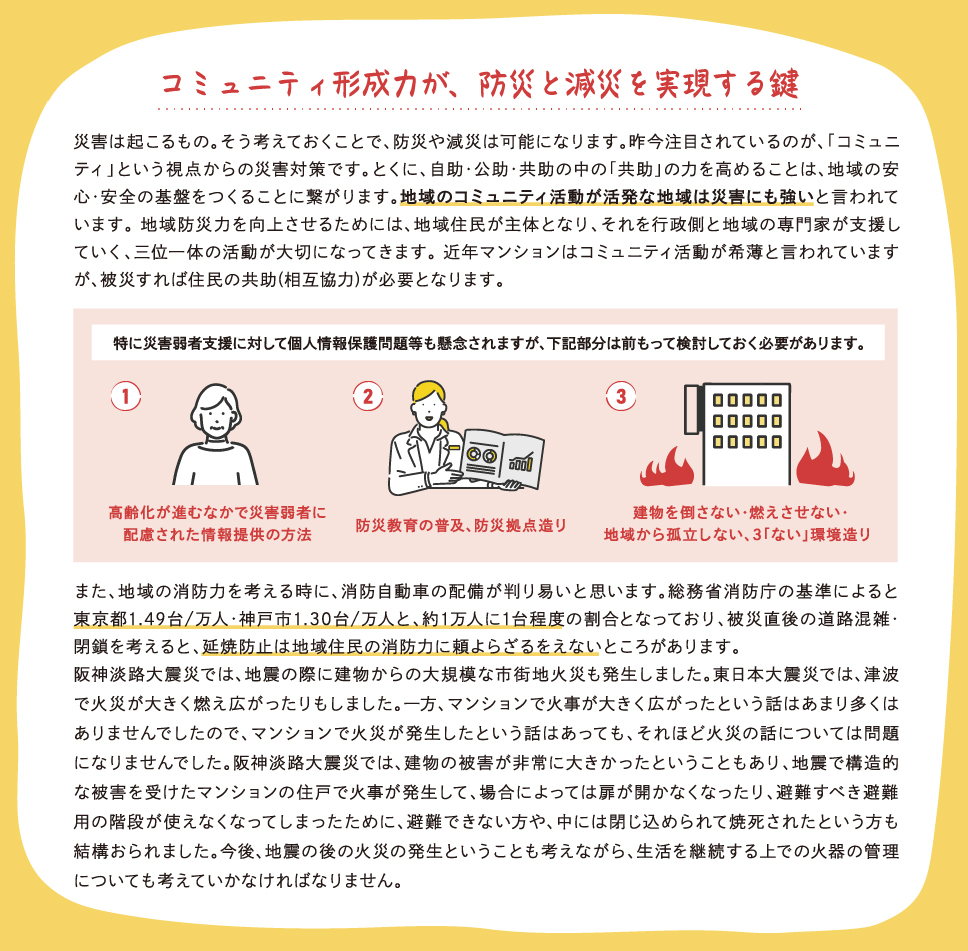 コミュニティ形成力が、防災と減災を実現する鍵

災害は起こるもの。そう考えておくことで、防災や減災は可能になります。昨今注目されているのが、「コミュニティ」という視点からの災害対策です。とくに、自助･公助･共助の中の「共助」の力を高めることは、地域の安心･安全の基盤をつくることに繋がります。地域のコミュニティ活動が活発な地域は災害にも強いと言われています。地域防災力を向上させるためには、地域住民が主体となり、それを行政側と地域の専門家が支援していく、三位一体の活動が大切になってきます。近年マンションはコミュニティ活動が希薄と言われていますが、被災すれば住民の共助(相互協力)が必要となります。

特に災害弱者支援に対して個人情報保護問題等も懸念されますが、下記部分は前もって検討しておく必要があります。

1
高齢化が進むなかで災害弱者に配慮された情報提供の方法

2
防災教育の普及、防災拠点造り

3
建物を倒さない･燃えさせない･地域から孤立しない、3「ない」環境造り

また、地域の消防力を考える時に、消防自動車の配備が判り易いと思います。総務省消防庁の基準によると東京都1.49台/万人･神戸市1.30台/万人と、約1万人に1台程度の割合となっており、被災直後の道路混雑･閉鎖を考えると、延焼防止は地域住民の消防力に頼よらざるをえないところがあります。
阪神淡路大震災では、地震の際に建物からの大規模な市街地火災も発生しました。東日本大震災では、津波で火災が大きく燃え広がったりもしました。一方、マンションで火事が大きく広がったという話はあまり多くはありませんでしたので、マンションで火災が発生したという話はあっても、それほど火災の話については問題になりませんでした。阪神淡路大震災では、建物の被害が非常に大きかったということもあり、地震で構造的な被害を受けたマンションの住戸で火事が発生して、場合によっては扉が開かなくなったり、避難すべき避難用の階段が使えなくなってしまったために、避難できない方や、中には閉じ込められて焼死されたという方も結構おられました。今後、地震の後の火災の発生ということも考えながら、生活を継続する上での火器の管理についても考えていかなければなりません。