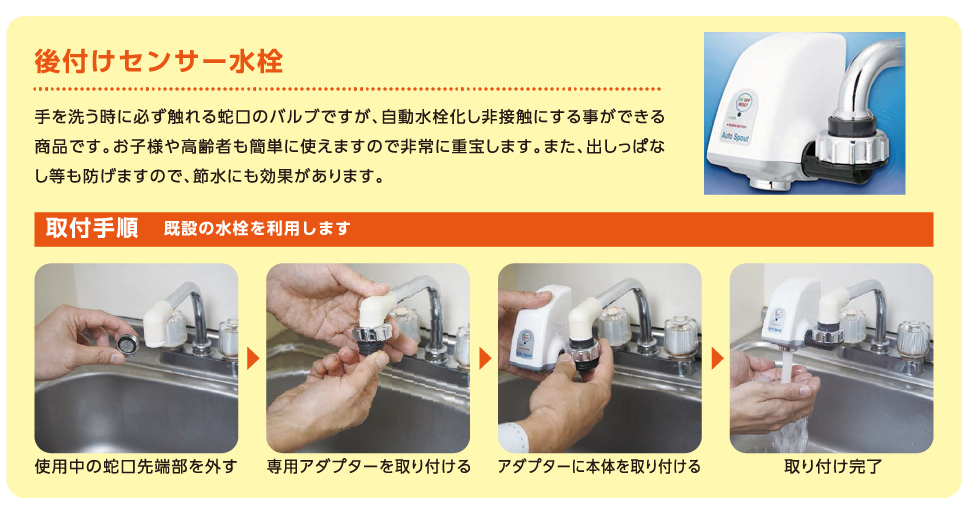 後付けセンサー水栓

手を洗う時に必ず触れる蛇口のバルブですが、自動水栓化し非接触にする事ができる商品です。お子様や高齢者も簡単に使えますので非常に重宝します。また、出しっぱなし等も防げますので、節水にも効果があります。

Auto Spout

取付手順　既設の水栓を利用します

使用中の蛇口先端部を外す

専用アダプターを取り付ける

アダプターに本体を取り付ける

取り付け完了